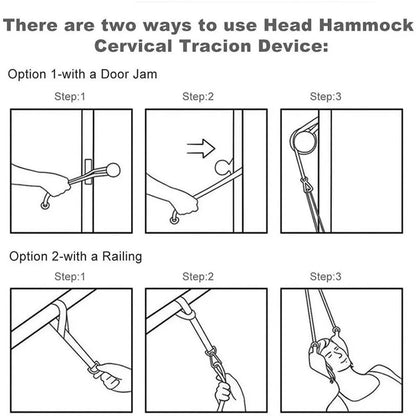 There are two ways to use Head Hammock Cervical Tracion Device:

Option 1-with a Door Jam

Step:1

Step:2

Step:3

Option 2-with a Railing

Step:1

Step:2

Step:3